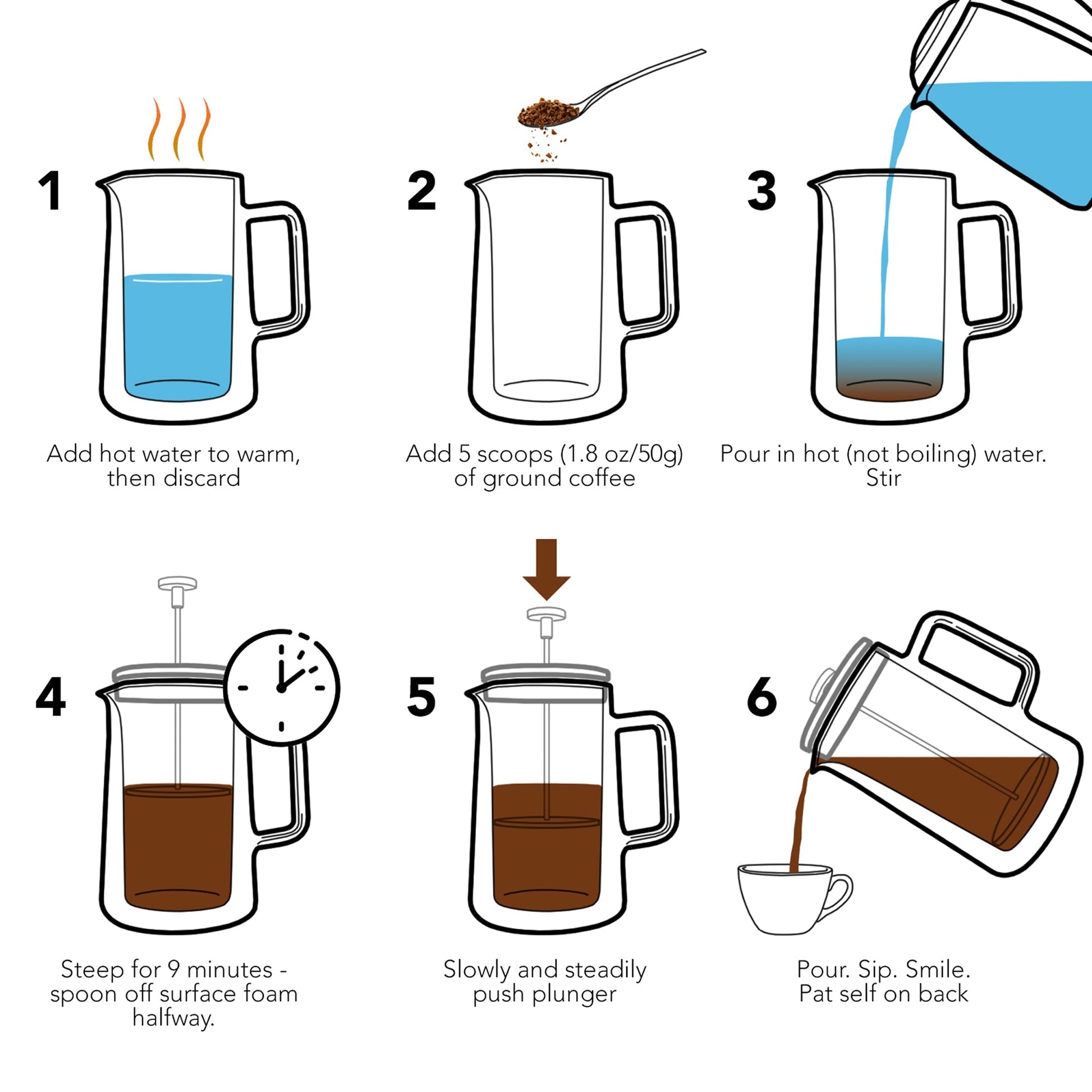 1

Add hot water to warm, then discard

2

Add 5 scoops (1.8 oz/50g) of ground coffee

3

Pour in hot (not boiling) water. Stir

4

Steep for 9 minutes - spoon off surface foam halfway.

5

Slowly and steadily push plunger

6

Pour. Sip. Smile. Pat self on back